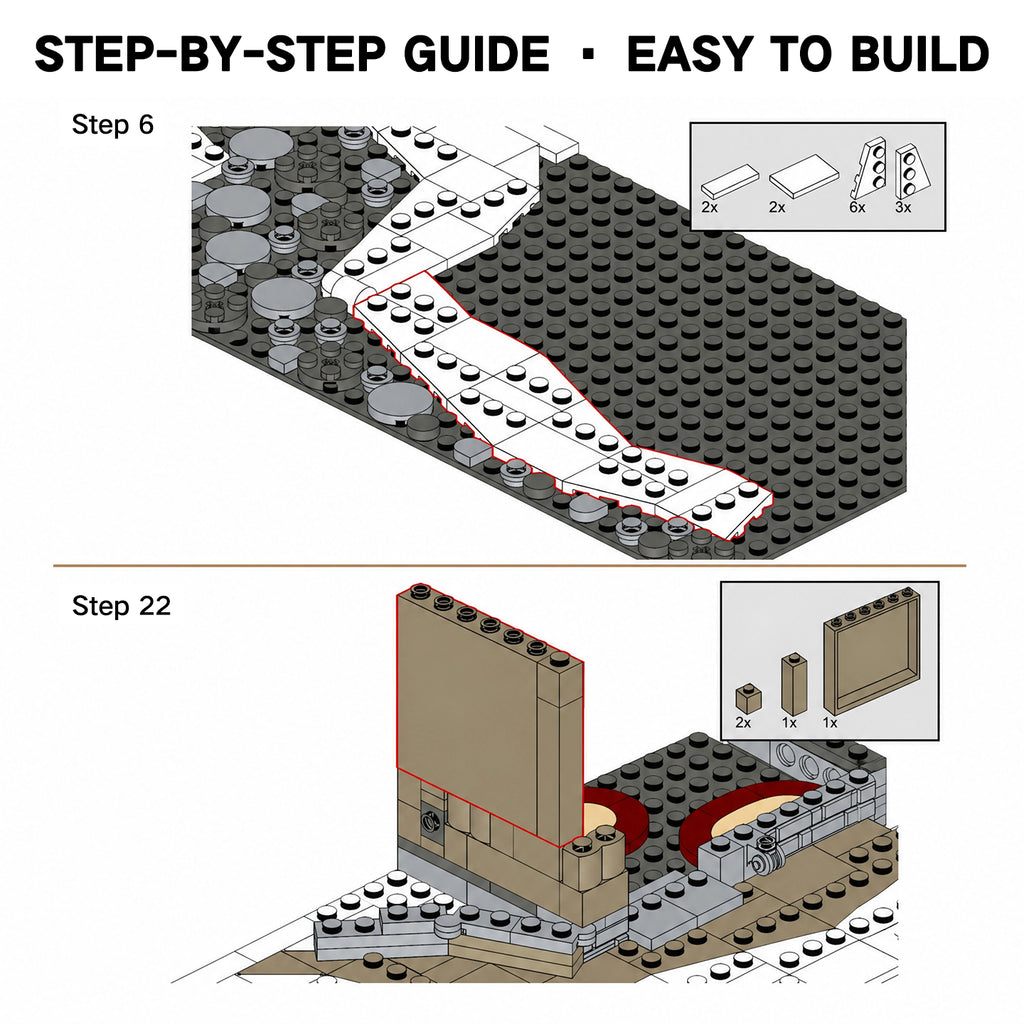 STEP-BY-STEP GUIDE · EASY TO BUILD

Step 6

2x 2x 6x 3x

Step 22

2x 1x 1x